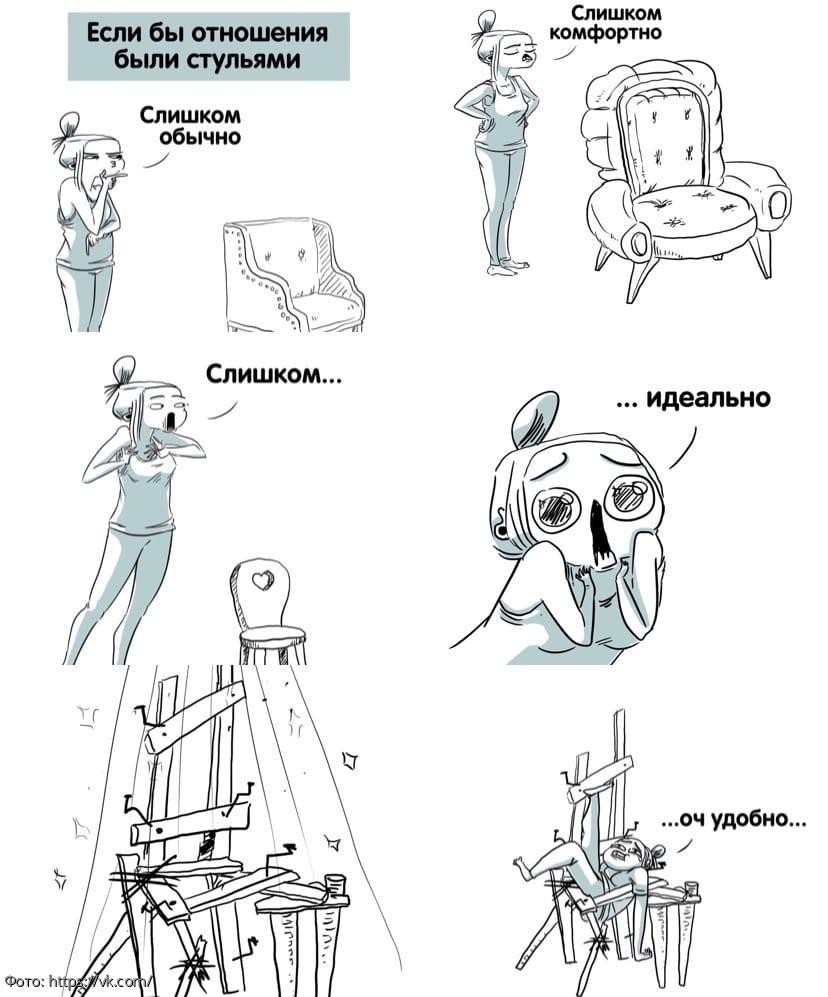 Если бы отношения были стульями

Слишком обычно

Слишком комфортно

Слишком...

... идеально

...оч удобно...

Фото: https://vk.com/